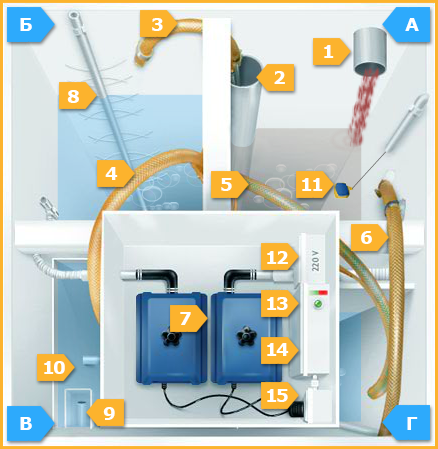 Б
3
А
1
2
8
4
5
11
6
12
220 V
13
7
14
10
15
9
В
Г